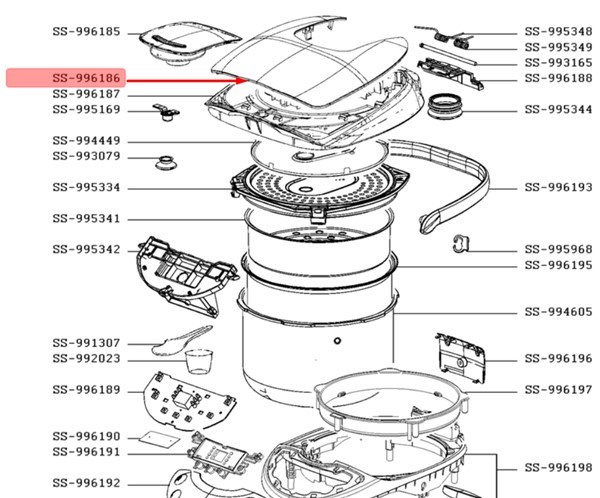 SS-996185
SS-996186
SS-996187
SS-995169
SS-994449
SS-993079
SS-995334
SS-995341
SS-995342
SS-991307
SS-992023
SS-996189
SS-996190
SS-996191
SS-996192

SS-995348
SS-995349
SS-993165
SS-996188
SS-995344
SS-996193
SS-995968
SS-996195
SS-994605
SS-996196
SS-996197
SS-996198