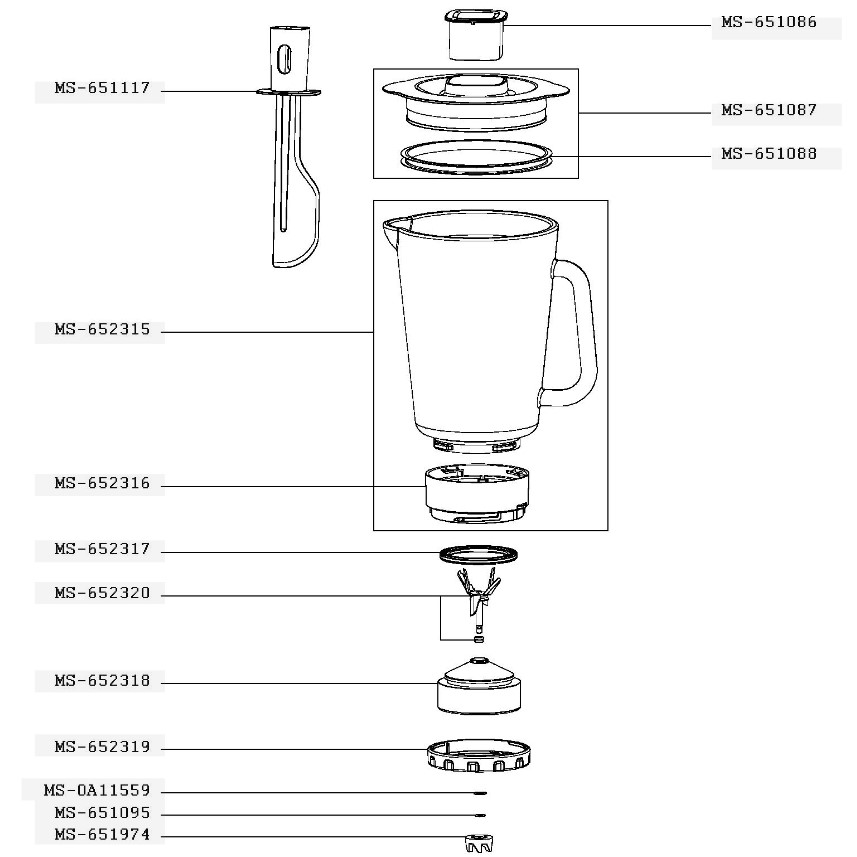 MS-651086

MS-651117

MS-651087

MS-651088

MS-652315

MS-652316

MS-652317

MS-652320

MS-652318

MS-652319

MS-0A11559

MS-651095

MS-651974