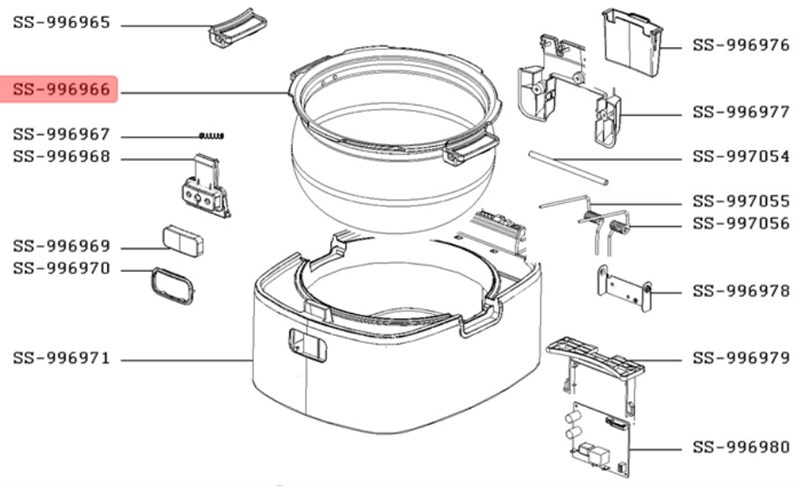 SS-996965
SS-996966
SS-996967
SS-996968
SS-996969
SS-996970
SS-996971
SS-996976
SS-996977
SS-997054
SS-997055
SS-997056
SS-996978
SS-996979
SS-996980