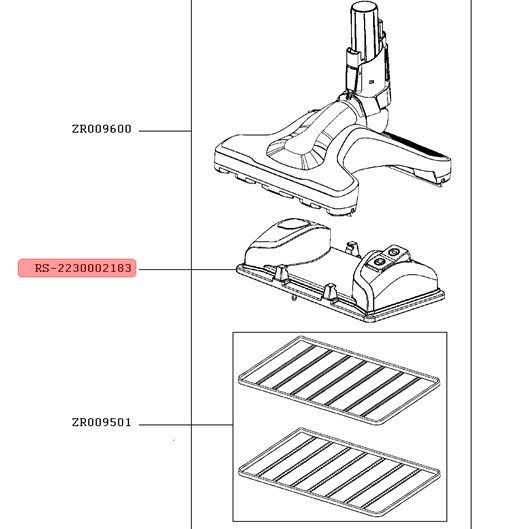 ZR009600

RS-2230002183

ZR009501