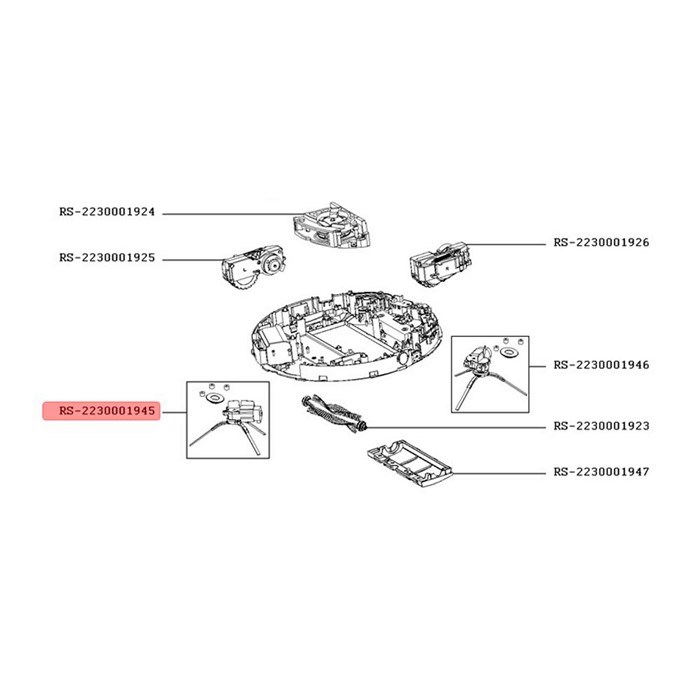 RS-2230001924
RS-2230001925
RS-2230001926
RS-2230001946
RS-2230001945
RS-2230001923
RS-2230001947