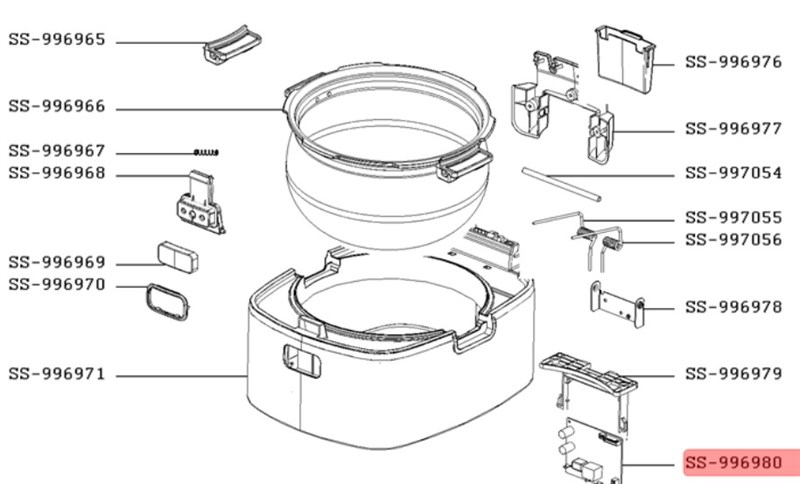 SS-996965
SS-996966
SS-996967
SS-996968
SS-996969
SS-996970
SS-996971

SS-996976
SS-996977
SS-997054
SS-997055
SS-997056
SS-996978
SS-996979
SS-996980