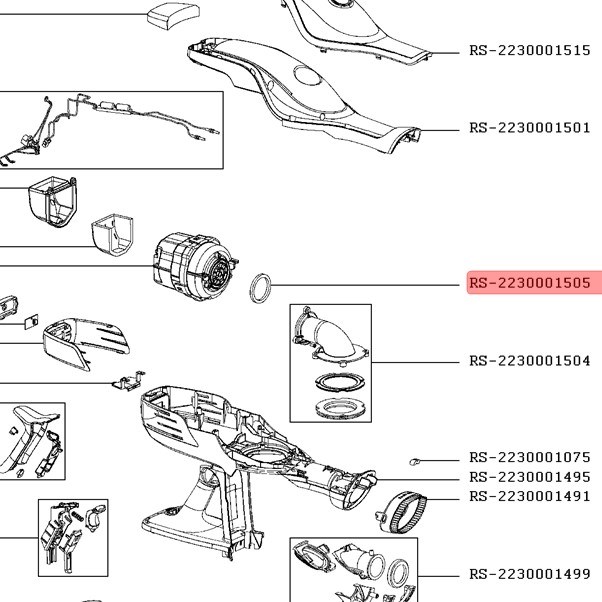 RS-2230001515
RS-2230001501
RS-2230001505
RS-2230001504
RS-2230001075
RS-2230001495
RS-2230001491
RS-2230001499