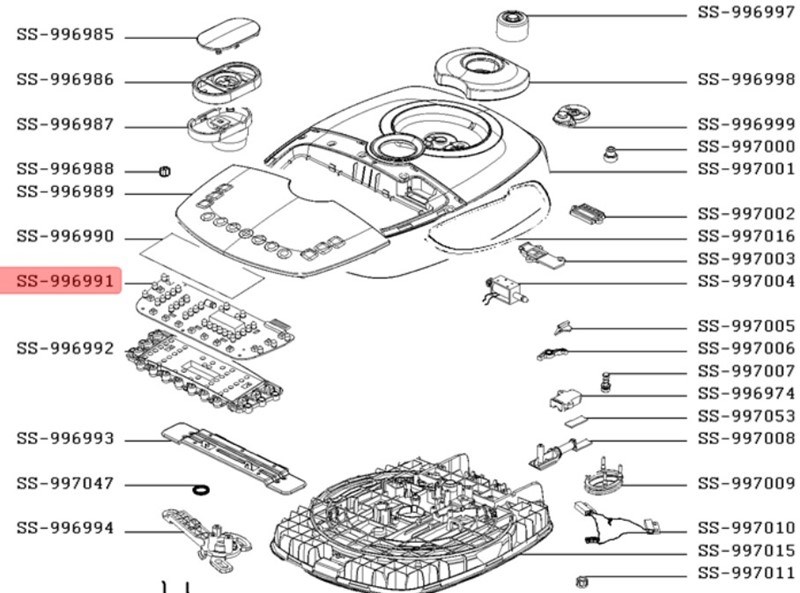 SS-996985
SS-996986
SS-996987
SS-996988
SS-996989
SS-996990
SS-996991
SS-996992
SS-996993
SS-997047
SS-996994

SS-996997
SS-996998
SS-996999
SS-997000
SS-997001
SS-997002
SS-997016
SS-997003
SS-997004
SS-997005
SS-997006
SS-997007
SS-996974
SS-997053
SS-997008
SS-997009
SS-997010
SS-997015
SS-997011