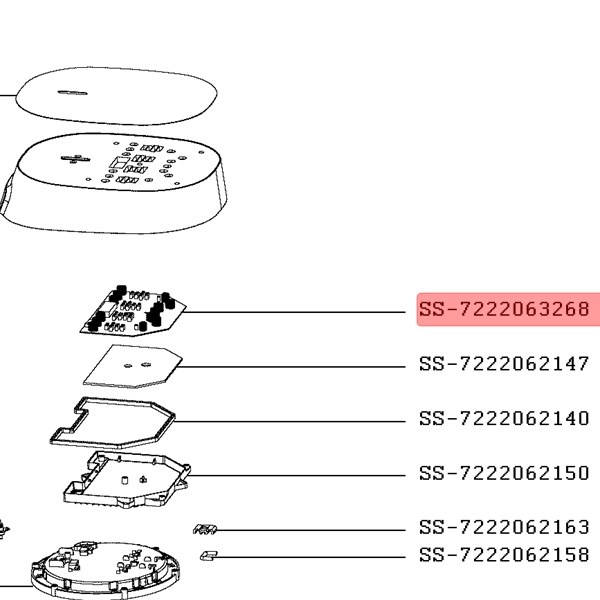 SS-7222063268

SS-7222062147

SS-7222062140

SS-7222062150

SS-7222062163

SS-7222062158