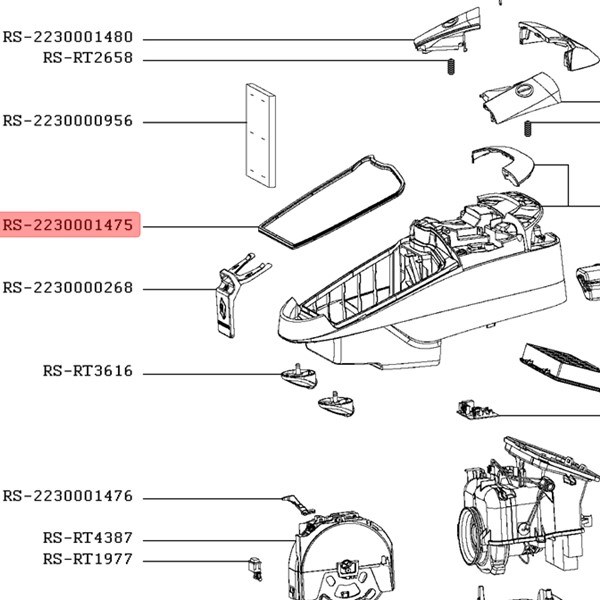 RS-2230001480
RS-RT2658
RS-2230000956
RS-2230001475
RS-2230000268
RS-RT3616
RS-2230001476
RS-RT4387
RS-RT1977