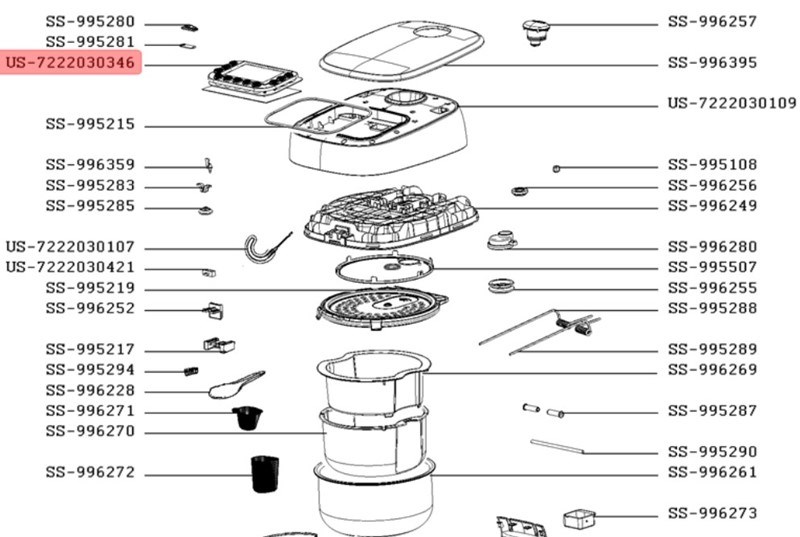 SS-995280
SS-995281
US-7222030346
SS-995215
SS-996359
SS-995283
SS-995285
US-7222030107
US-7222030421
SS-995219
SS-996252
SS-995217
SS-995294
SS-996228
SS-996271
SS-996270
SS-996272

SS-996257
SS-996395
US-7222030109
SS-995108
SS-996256
SS-996249
SS-996280
SS-995507
SS-996255
SS-995288
SS-995289
SS-996269
SS-995287
SS-995290
SS-996261
SS-996273