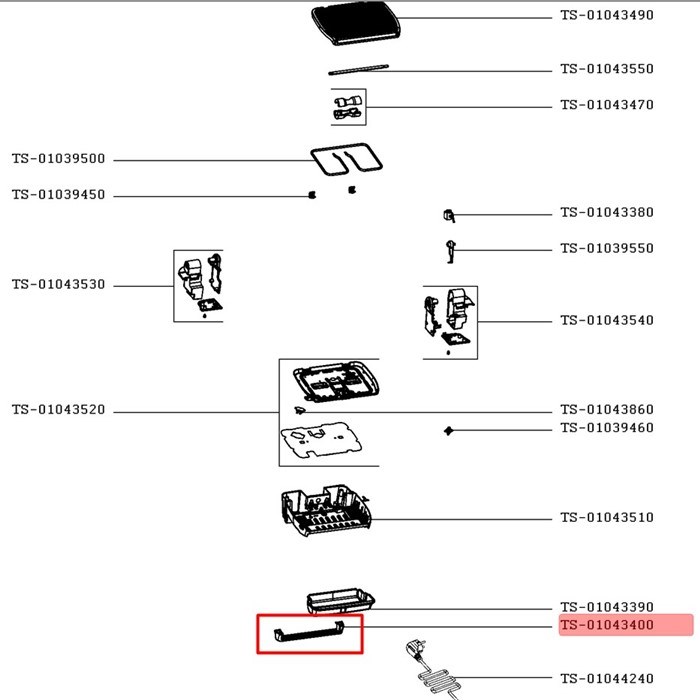 TS-01043490

TS-01043550

TS-01043470

TS-01039500

TS-01039450

TS-01043380

TS-01039550

TS-01043530

TS-01043540

TS-01043520

TS-01043860

TS-01039460

TS-01043510

TS-01043390

TS-01043400

TS-01044240