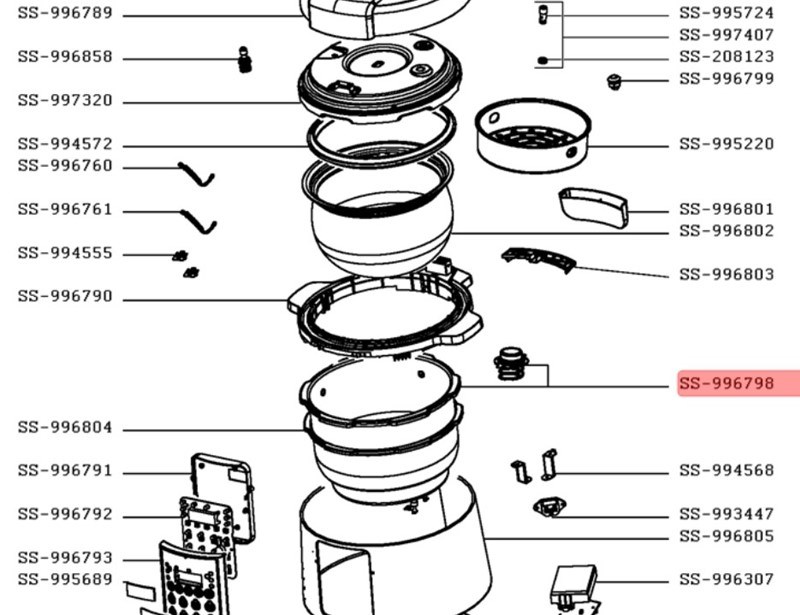 SS-996789
SS-996858
SS-997320
SS-994572
SS-996760
SS-996761
SS-994555
SS-996790
SS-996804
SS-996791
SS-996792
SS-996793
SS-995689

SS-995724
SS-997407
SS-208123
SS-996799
SS-995220
SS-996801
SS-996802
SS-996803
SS-996798
SS-994568
SS-993447
SS-996805
SS-996307