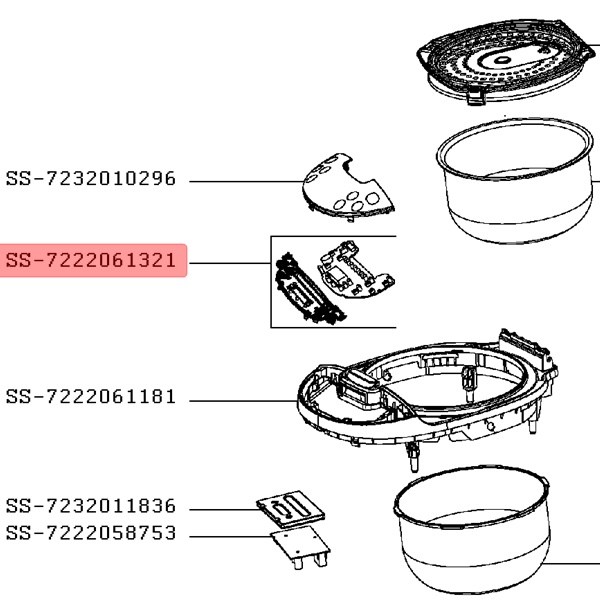 SS-7232010296

SS-7222061321

SS-7222061181

SS-7232011836
SS-7222058753