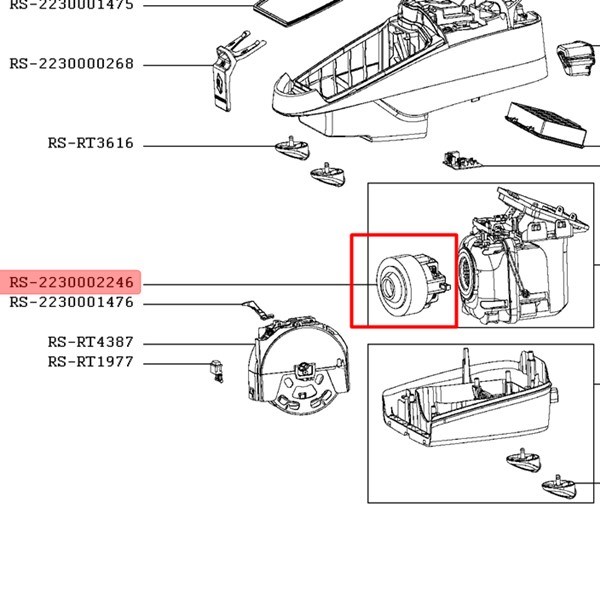 RS-2230001475
RS-2230000268
RS-RT3616
RS-2230002246
RS-2230001476
RS-RT4387
RS-RT1977