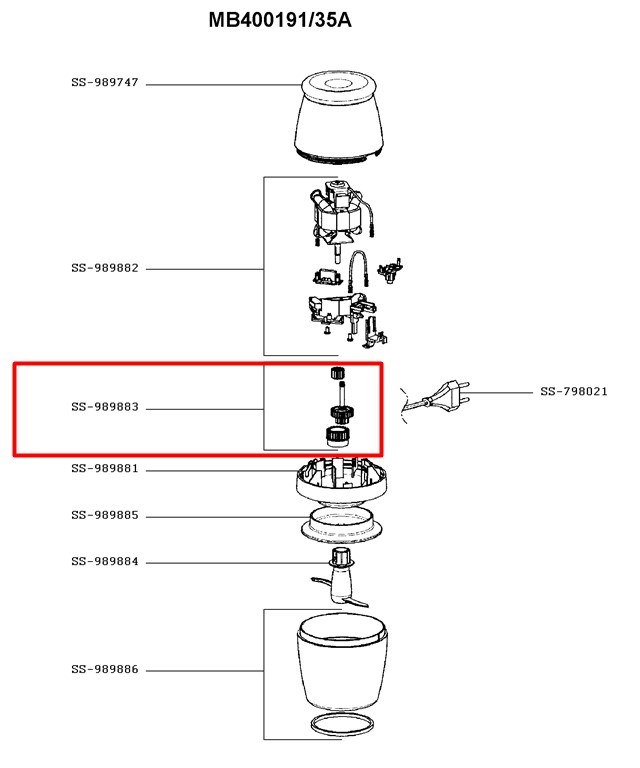 MB400191/35A

SS-989747

SS-989882

SS-989883

SS-798021

SS-989881

SS-989885

SS-989884

SS-989886