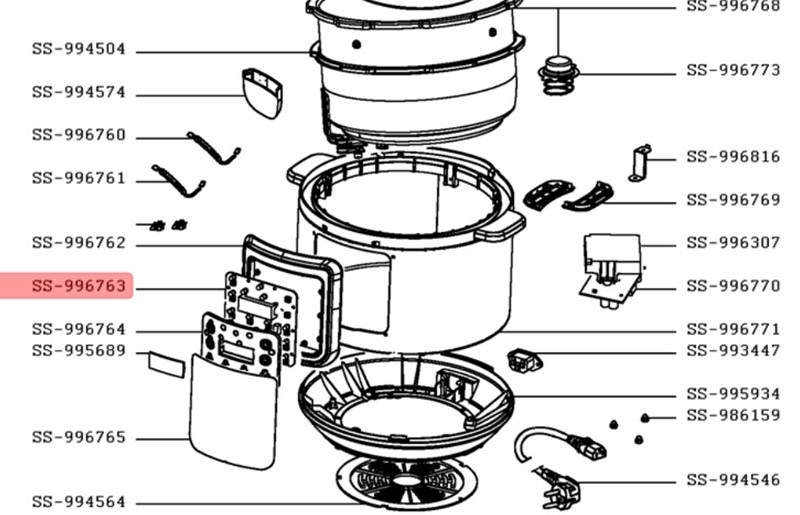 SS-994504
SS-994574
SS-996760
SS-996761
SS-996762
SS-996763
SS-996764
SS-995689
SS-996765
SS-994564

SS-996768
SS-996773
SS-996816
SS-996769
SS-996307
SS-996770
SS-996771
SS-993447
SS-995934
SS-986159
SS-994546