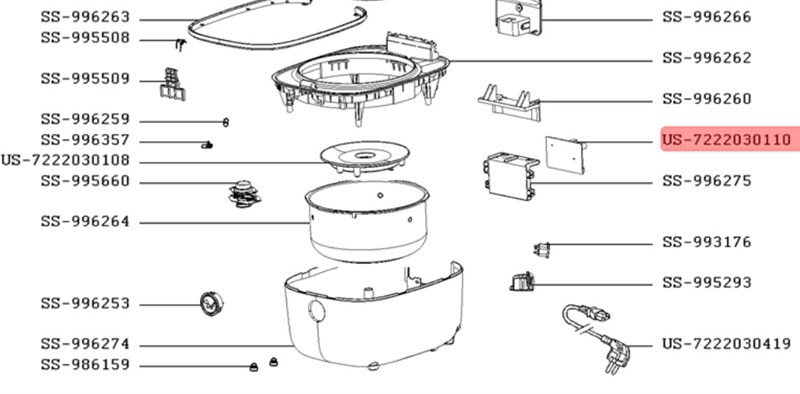 SS-996263
SS-995508
SS-995509
SS-996259
SS-996357
US-7222030108
SS-995660
SS-996264
SS-996253
SS-996274
SS-986159
SS-996266
SS-996262
SS-996260
US-7222030110
SS-996275
SS-993176
SS-995293
US-7222030419