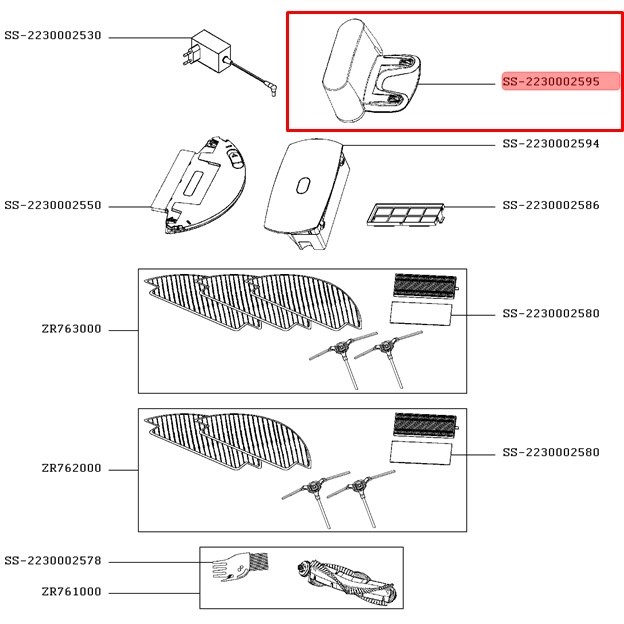 SS-2230002530

SS-2230002595

SS-2230002594

SS-2230002550

SS-2230002586

ZR763000

SS-2230002580

ZR762000

SS-2230002580

SS-2230002578

ZR761000