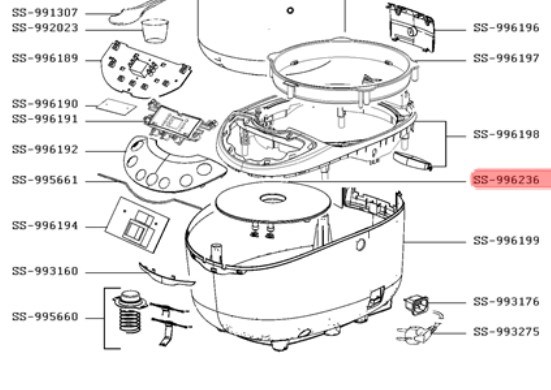 SS-991307
SS-992023
SS-996189
SS-996190
SS-996191
SS-996192
SS-995661
SS-996194
SS-993160
SS-995660
SS-996196
SS-996197
SS-996198
SS-996236
SS-996199
SS-993176
SS-993275