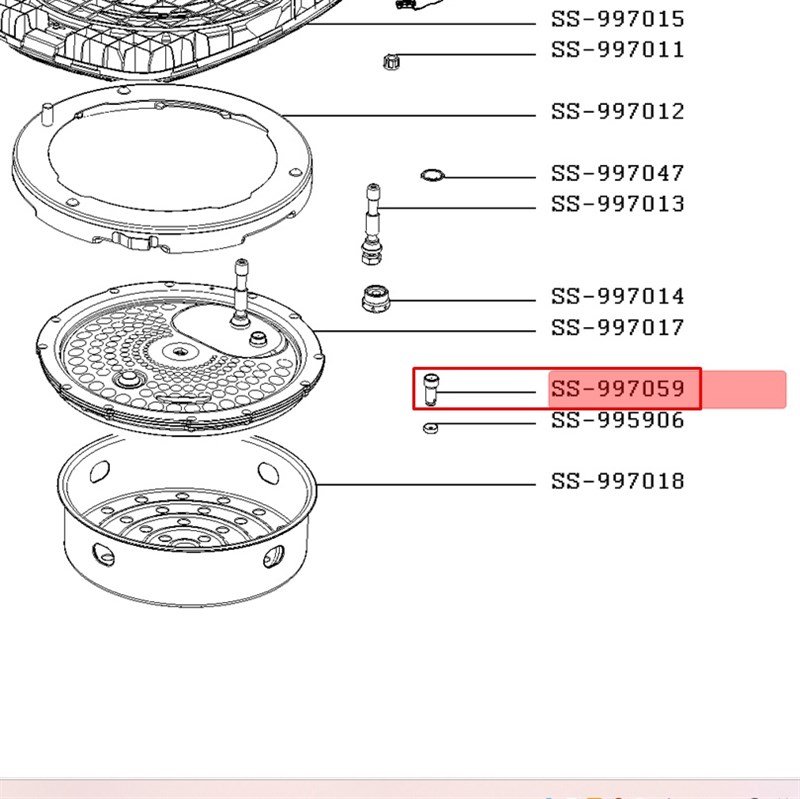 SS-997015
SS-997011
SS-997012
SS-997047
SS-997013
SS-997014
SS-997017
SS-997059
SS-995906
SS-997018