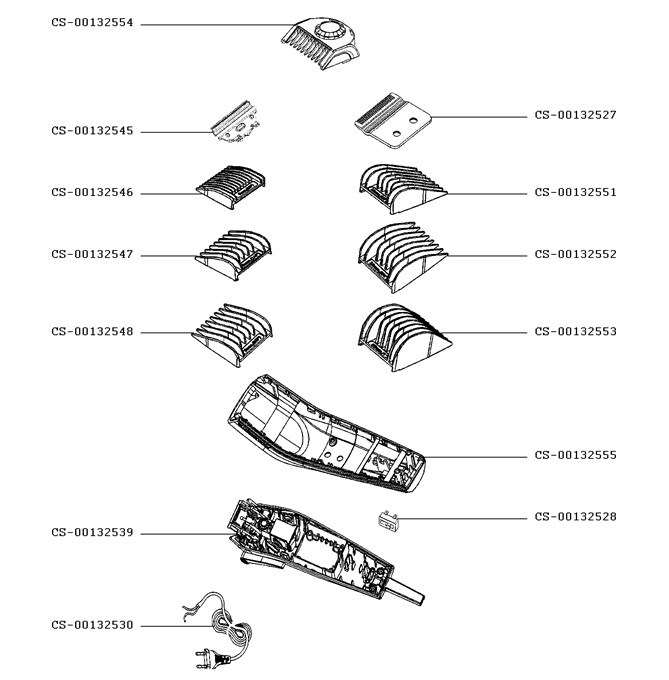 CS-00132554

CS-00132545

CS-00132527

CS-00132546

CS-00132551

CS-00132547

CS-00132552

CS-00132548

CS-00132553

CS-00132555

CS-00132528

CS-00132539

CS-00132530