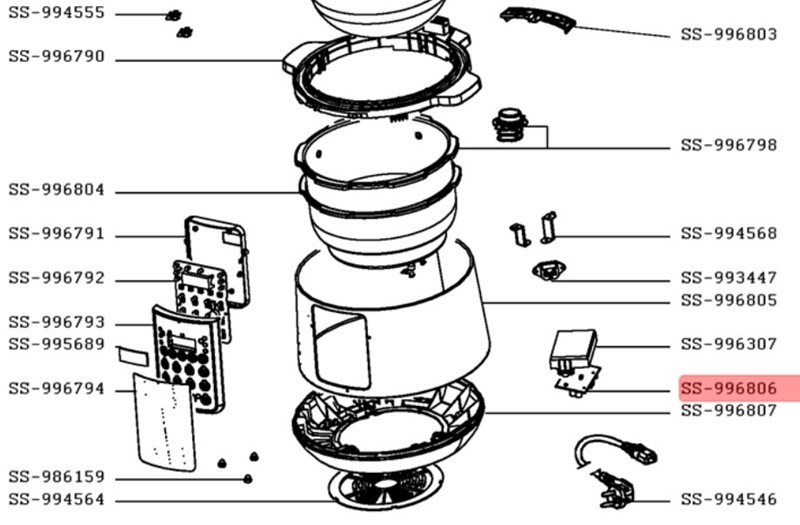 SS-994555
SS-996790
SS-996804
SS-996791
SS-996792
SS-996793
SS-995689
SS-996794
SS-986159
SS-994564
SS-996803
SS-996798
SS-994568
SS-993447
SS-996805
SS-996307
SS-996806
SS-996807
SS-994546